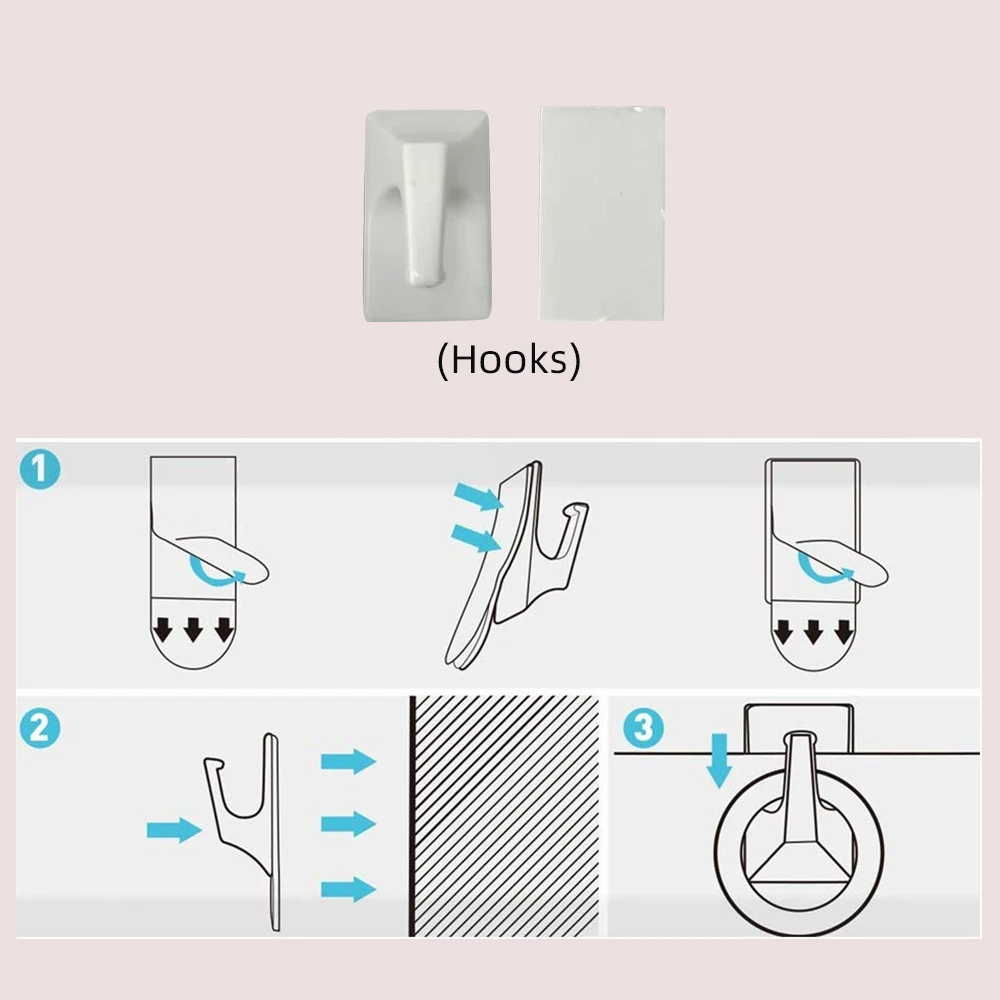 (Hooks)

1

2

3