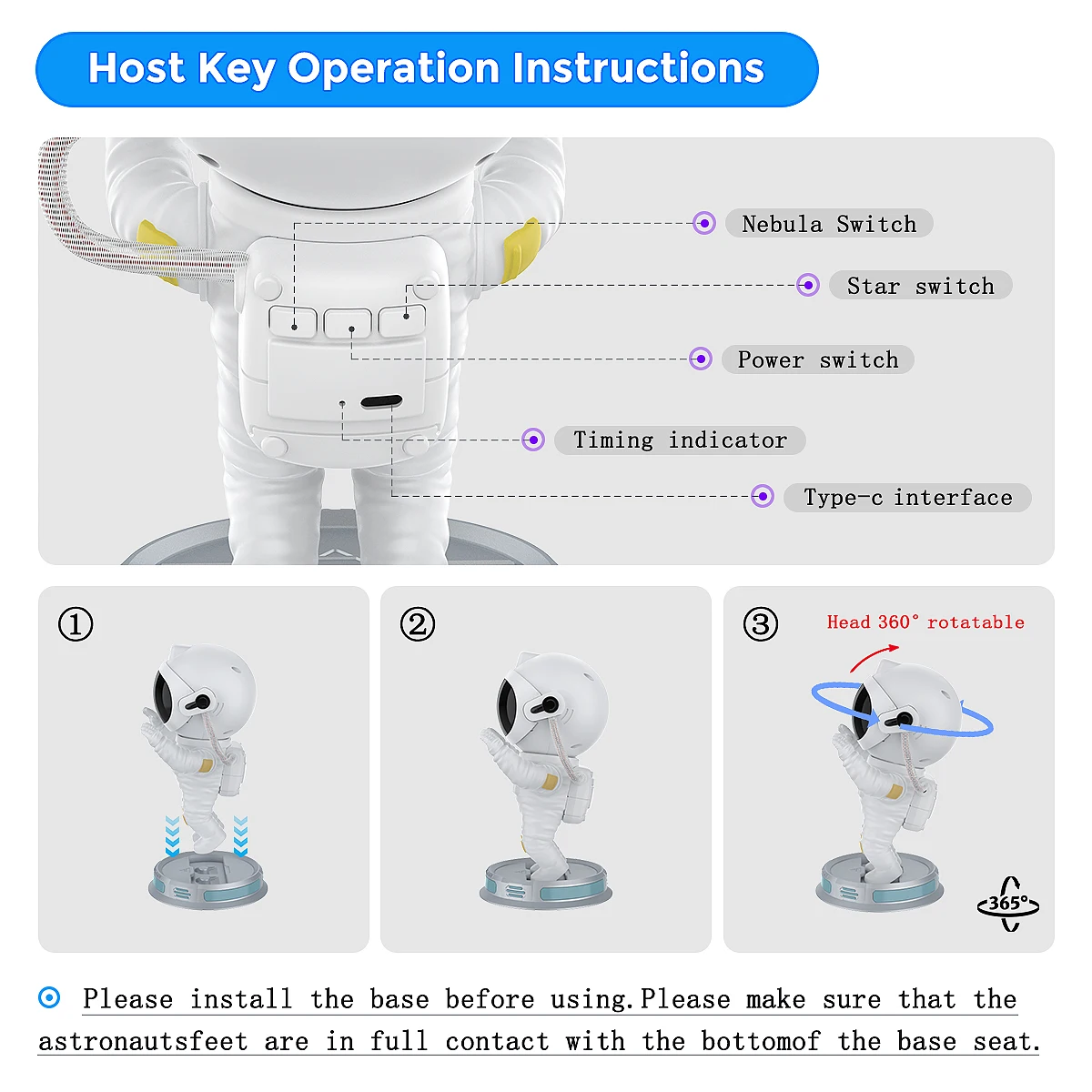 Host Key Operation Instructions

Nebula Switch

Star switch

Power switch

Timing indicator

Type-c interface

①

②

③

Head 360° rotatable

365°

Please install the base before using.Please make sure that the astronautsfeet are in full contact with the bottomof the base seat.