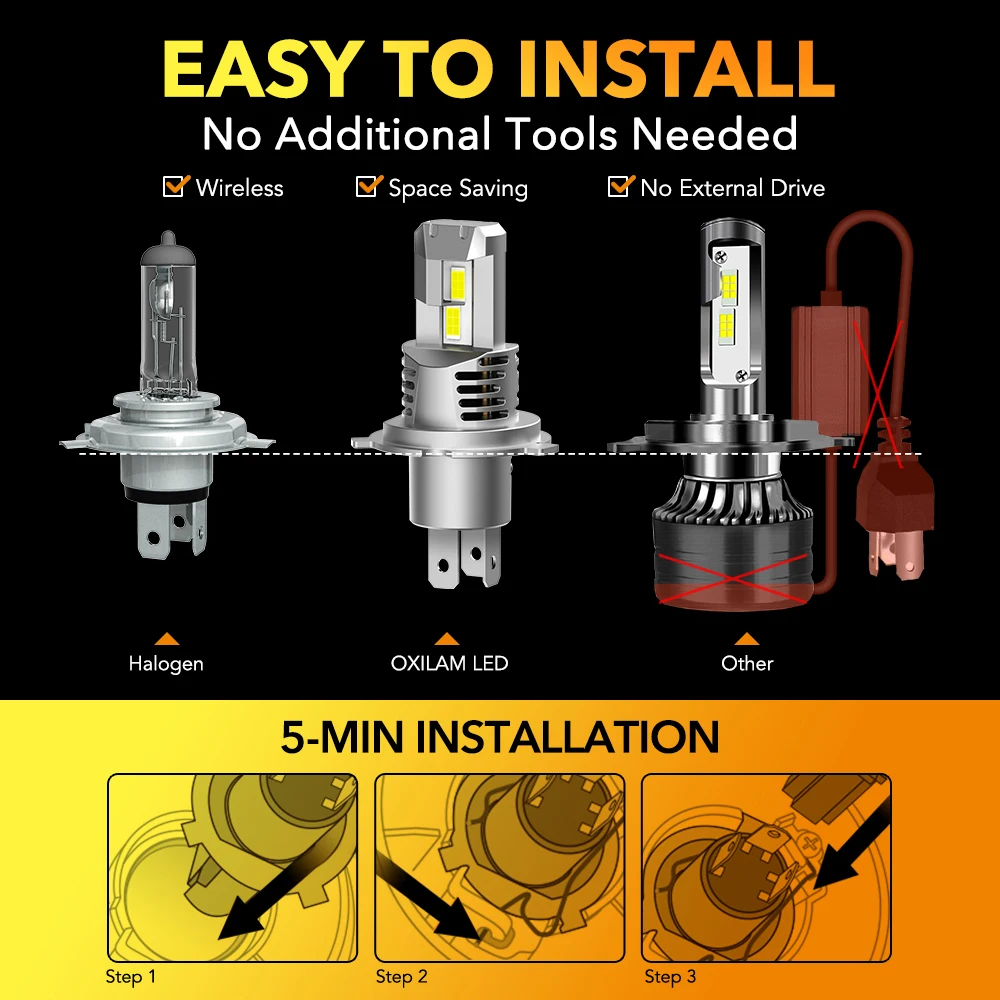 EASY TO INSTALL
No Additional Tools Needed

Wireless
Space Saving
No External Drive

Halogen
OXILAM LED
Other

5-MIN INSTALLATION

Step 1
Step 2
Step 3