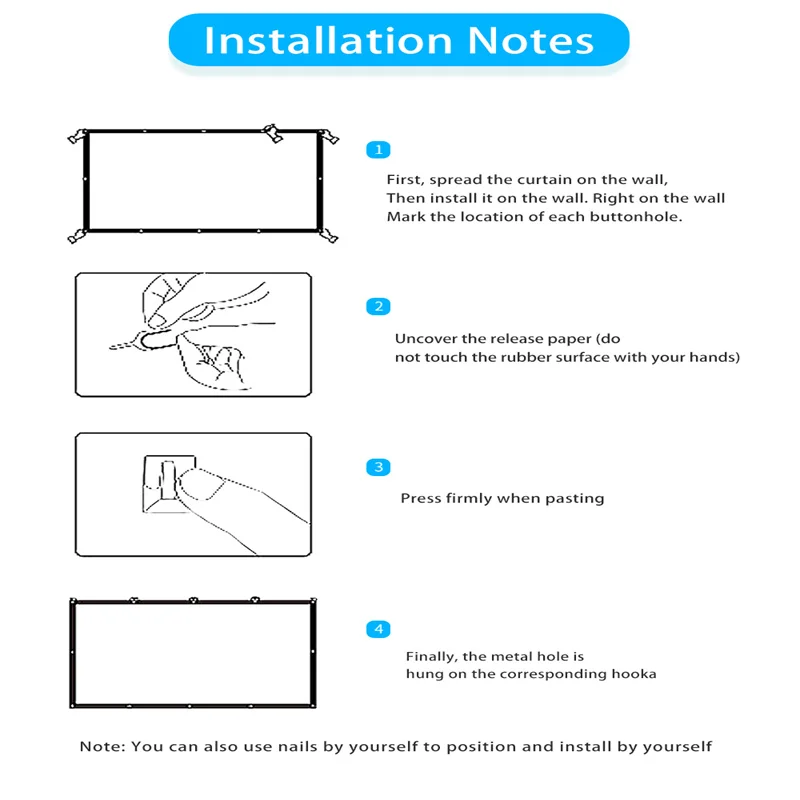 Installation Notes

1

First, spread the curtain on the wall,
Then install it on the wall. Right on the wall
Mark the location of each buttonhole.

2

Uncover the release paper (do
not touch the rubber surface with your hands)

3

Press firmly when pasting

4

Finally, the metal hole is
hung on the corresponding hooka

Note: You can also use nails by yourself to position and install by yourself